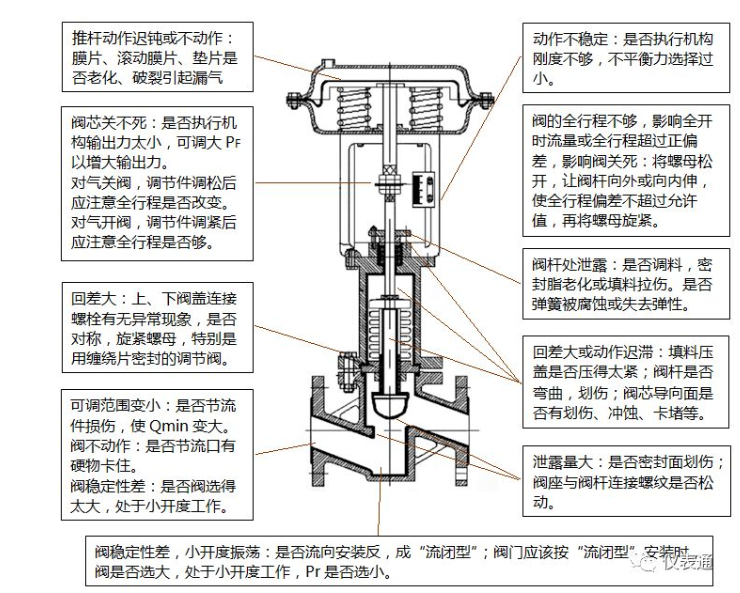 推杆动作迟钝或不动作：膜片、滚动膜片、垫片是否老化、破裂引起漏气

阀芯关不死：是否执行机构输出力太小，可调大 PF 以增大输出力。
对气关阀，调节件调松后应注意全行程是否改变。
对气开阀，调节件调紧后应注意全行程是否够。

回差大：上、下阀盖连接螺栓有无异常现象，是否对称，旋紧螺母，特别是用缠绕片密封的调节阀。

可调范围变小：是否节流件损伤，使 Qmin 变大。
阀不动作：是否节流口有硬物卡住。
阀稳定性差：是否阀选得太大，处于小开度工作。

动作不稳定：是否执行机构刚度不够，不平衡力选择过小。

阀的全行程不够，影响全开时流量或全行程超过正偏差，影响阀关死：将螺母松开，让阀杆向外或向内伸，使全行程偏差不超过允许值，再将螺母旋紧。

阀杆处泄露：是否调料，密封脂老化或填料拉伤。是否弹簧被腐蚀或失去弹性。

回差大或动作迟滞：填料压盖是否压得太紧；阀杆是否弯曲，划伤；阀芯导向面是否有划伤、冲蚀、卡堵等。

泄露量大：是否密封面划伤；阀座与阀杆连接螺纹是否松动。

阀稳定性差，小开度振荡：是否流向安装反，成“流闭型”；阀门应该按“流闭型”安装时，阀是否选大，处于小开度工作，Pr 是否选小。

仪表通